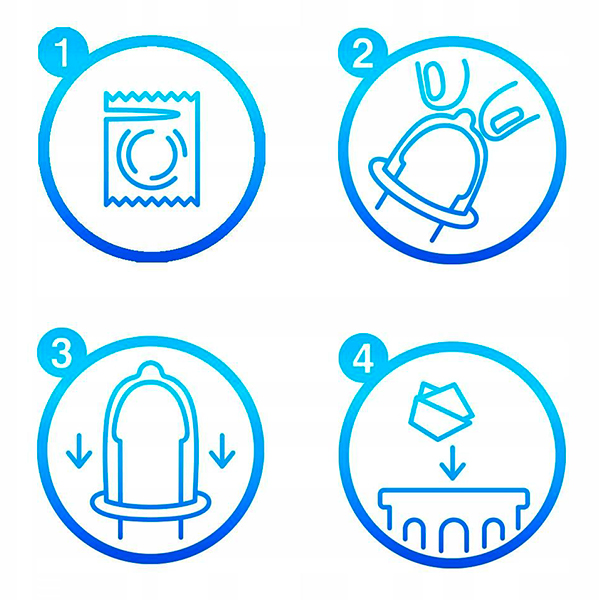 1
2
3
4